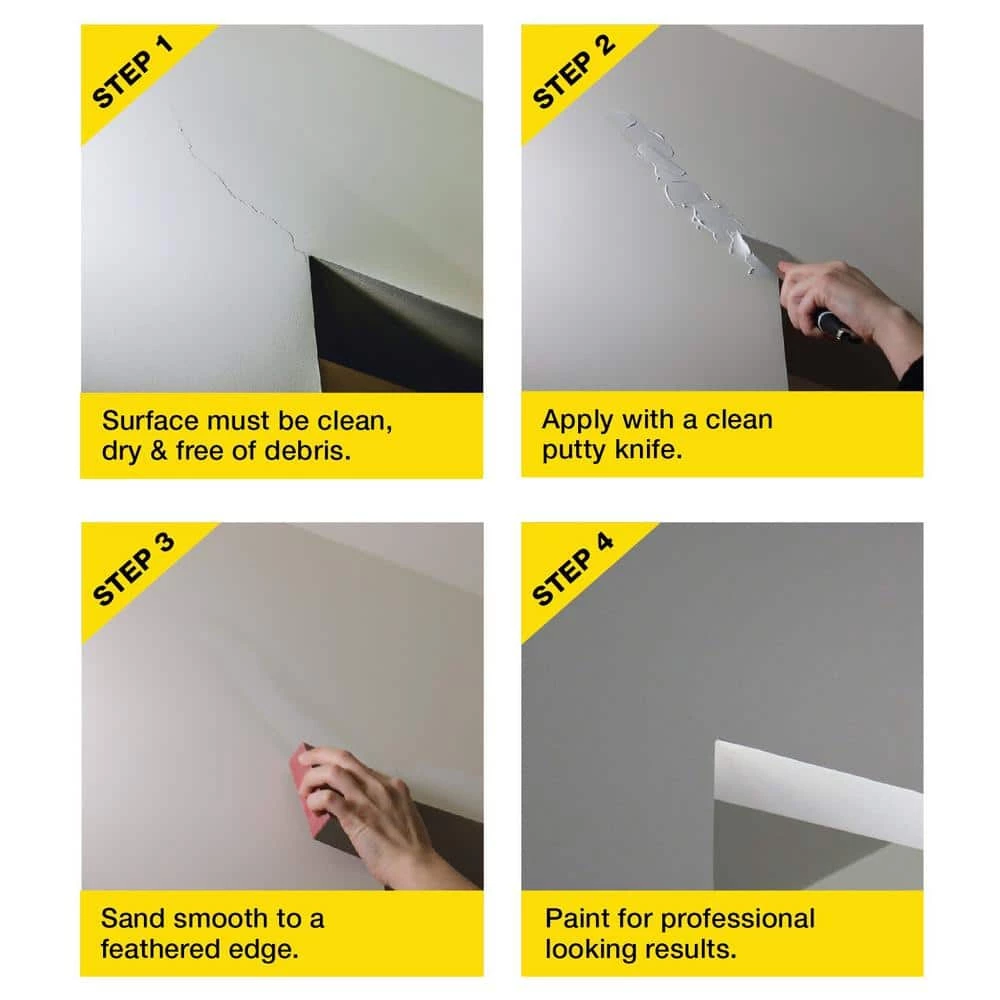 STEP 1

Surface must be clean, dry & free of debris.

STEP 2

Apply with a clean putty knife.

STEP 3

Sand smooth to a feathered edge.

STEP 4

Paint for professional looking results.